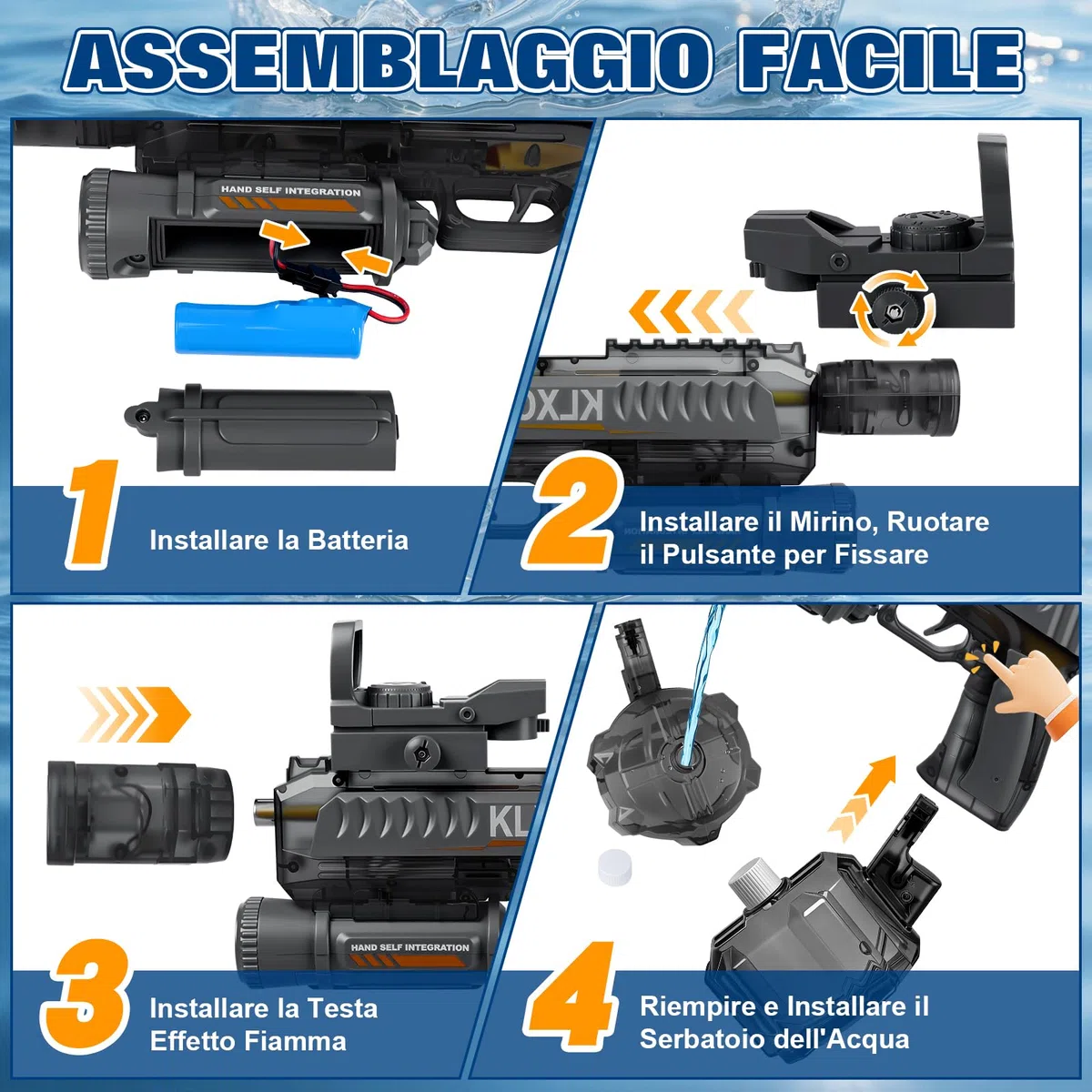 ASSEMBLAGGIO FACILE

HAND SELF INTEGRATION

1

Installare la Batteria

KLXO

2

Installare il Mirino, Ruotare il Pulsante per Fissare

KL

HAND SELF INTEGRATION

3

Installare la Testa Effetto Fiamma

4

Riempire e Installare il Serbatoio dell'Acqua