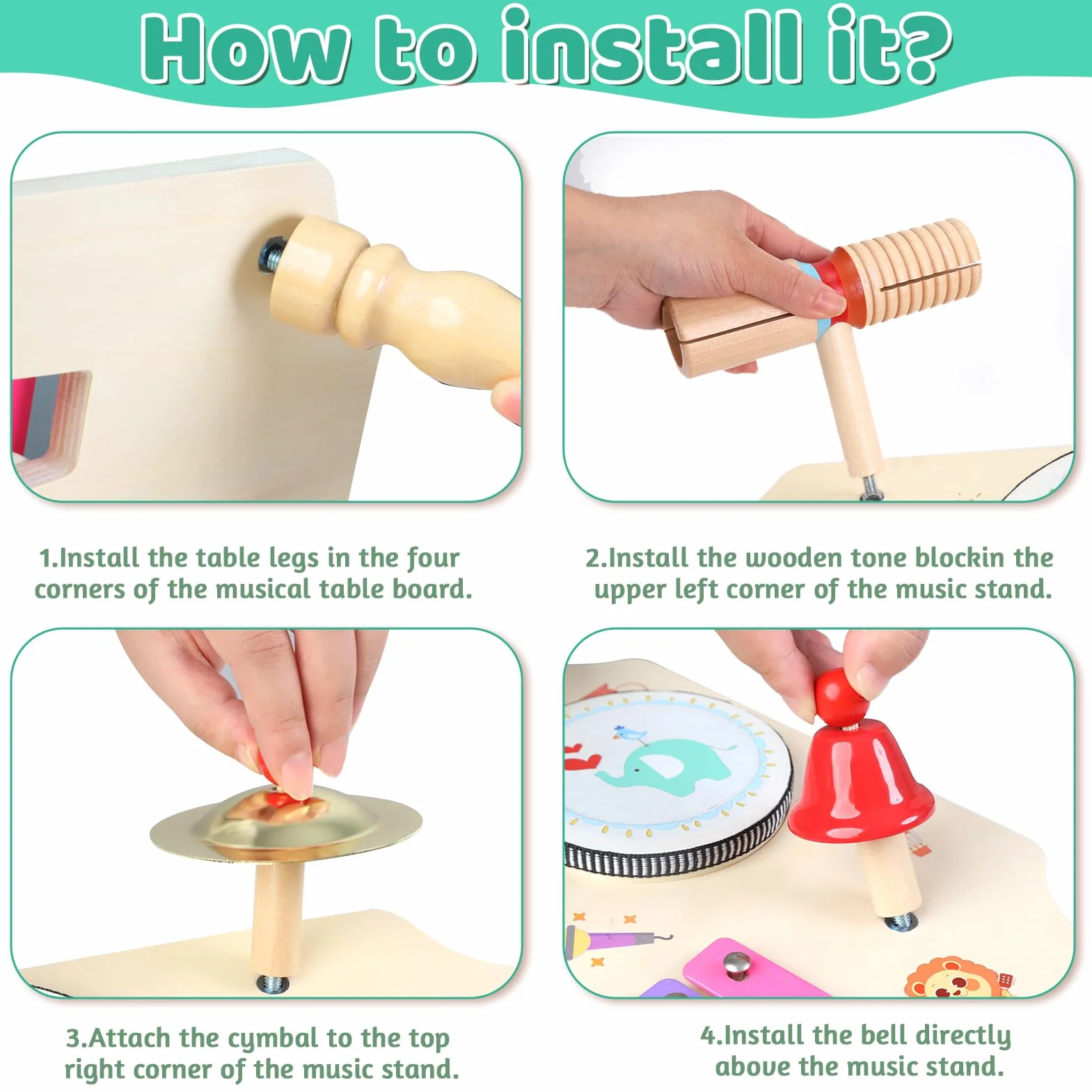 How to install it?

1.Install the table legs in the four corners of the musical table board.

2.Install the wooden tone blockin the upper left corner of the music stand.

3.Attach the cymbal to the top right corner of the music stand.

4.Install the bell directly above the music stand.