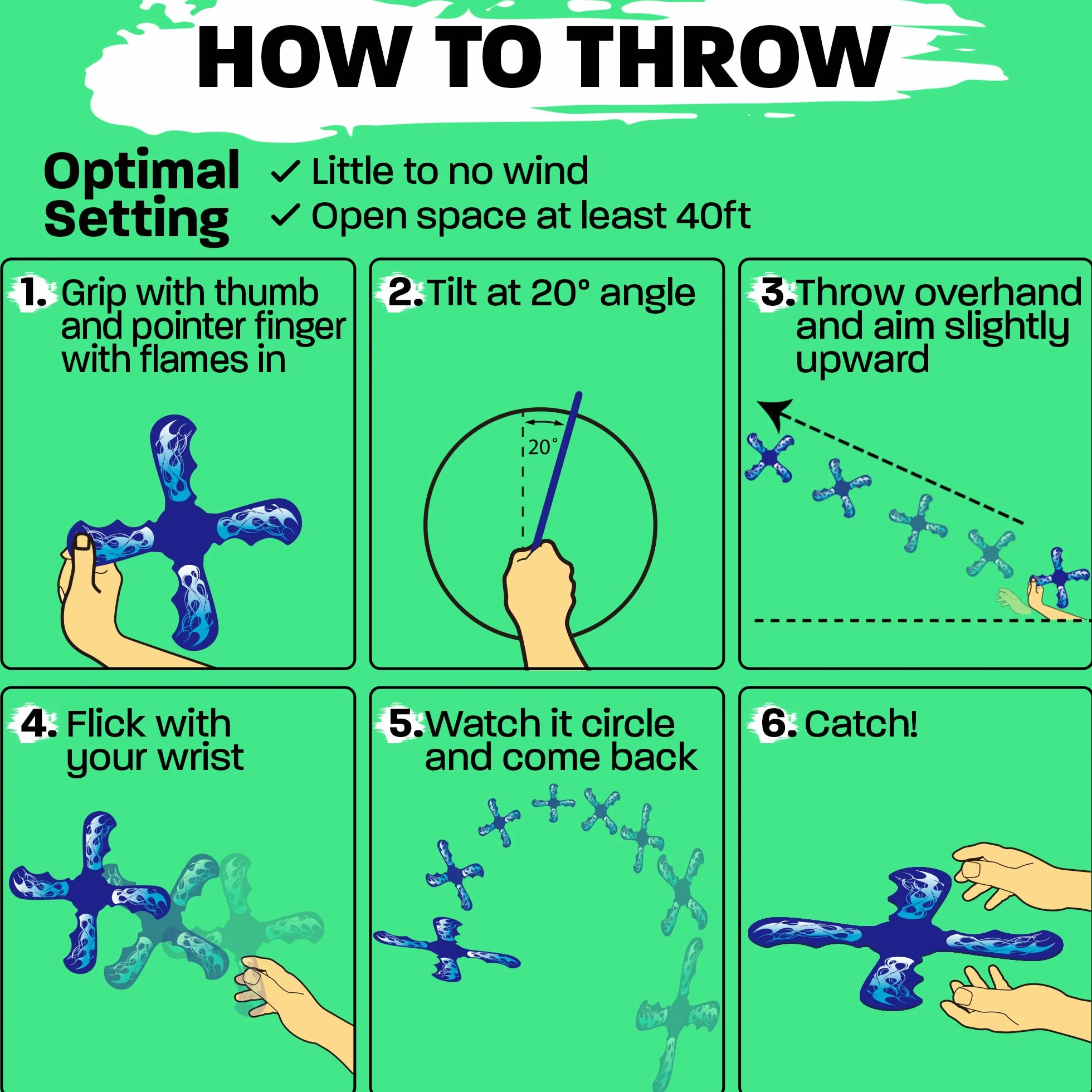 HOW TO THROW

Optimal Setting

✓ Little to no wind
✓ Open space at least 40ft

1. Grip with thumb and pointer finger with flames in

2. Tilt at 20° angle

20°

3. Throw overhand and aim slightly upward

4. Flick with your wrist

5. Watch it circle and come back

6. Catch!