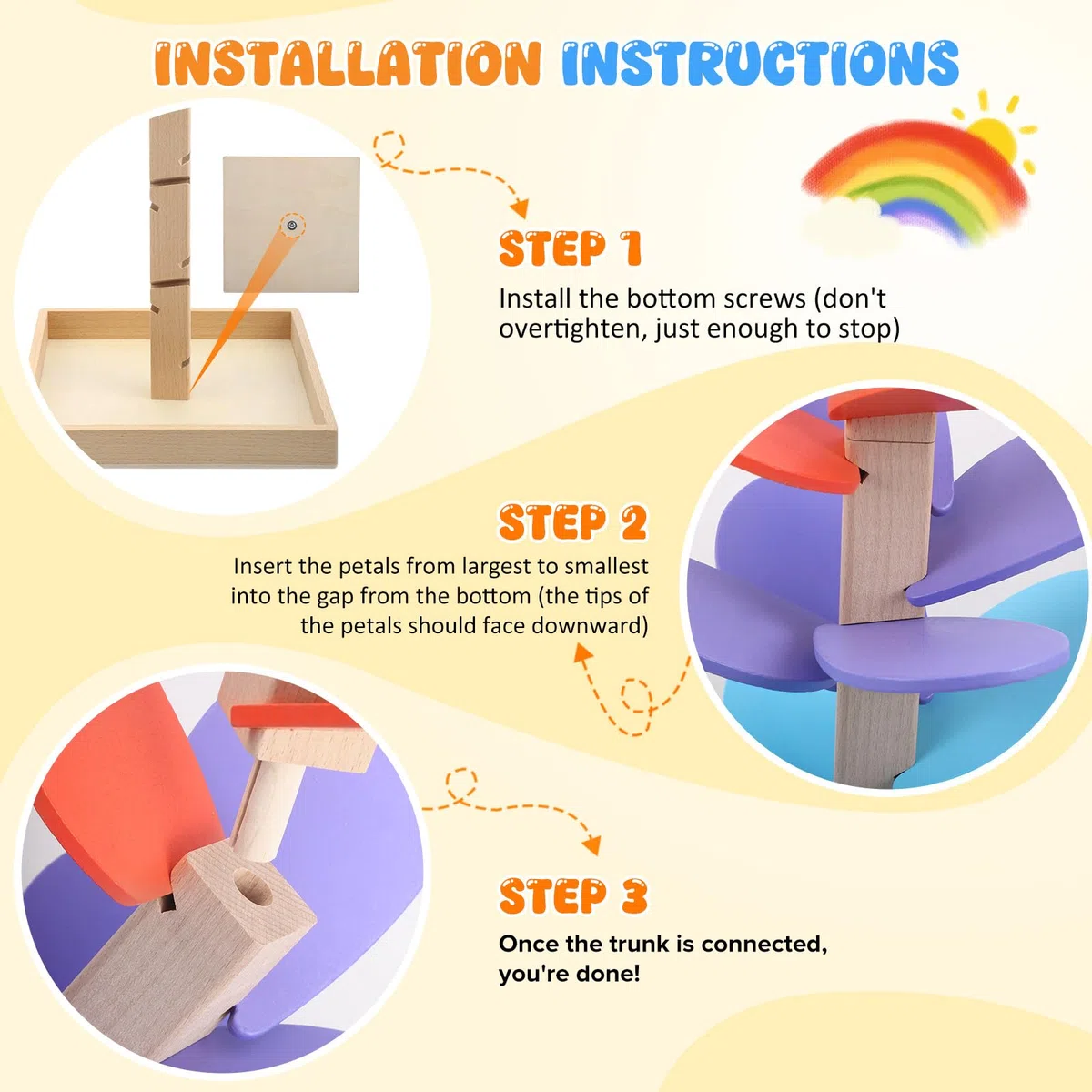 INSTALLATION INSTRUCTIONS

STEP 1

Install the bottom screws (don't overtighten, just enough to stop)

STEP 2

Insert the petals from largest to smallest into the gap from the bottom (the tips of the petals should face downward)

STEP 3

Once the trunk is connected, you're done!