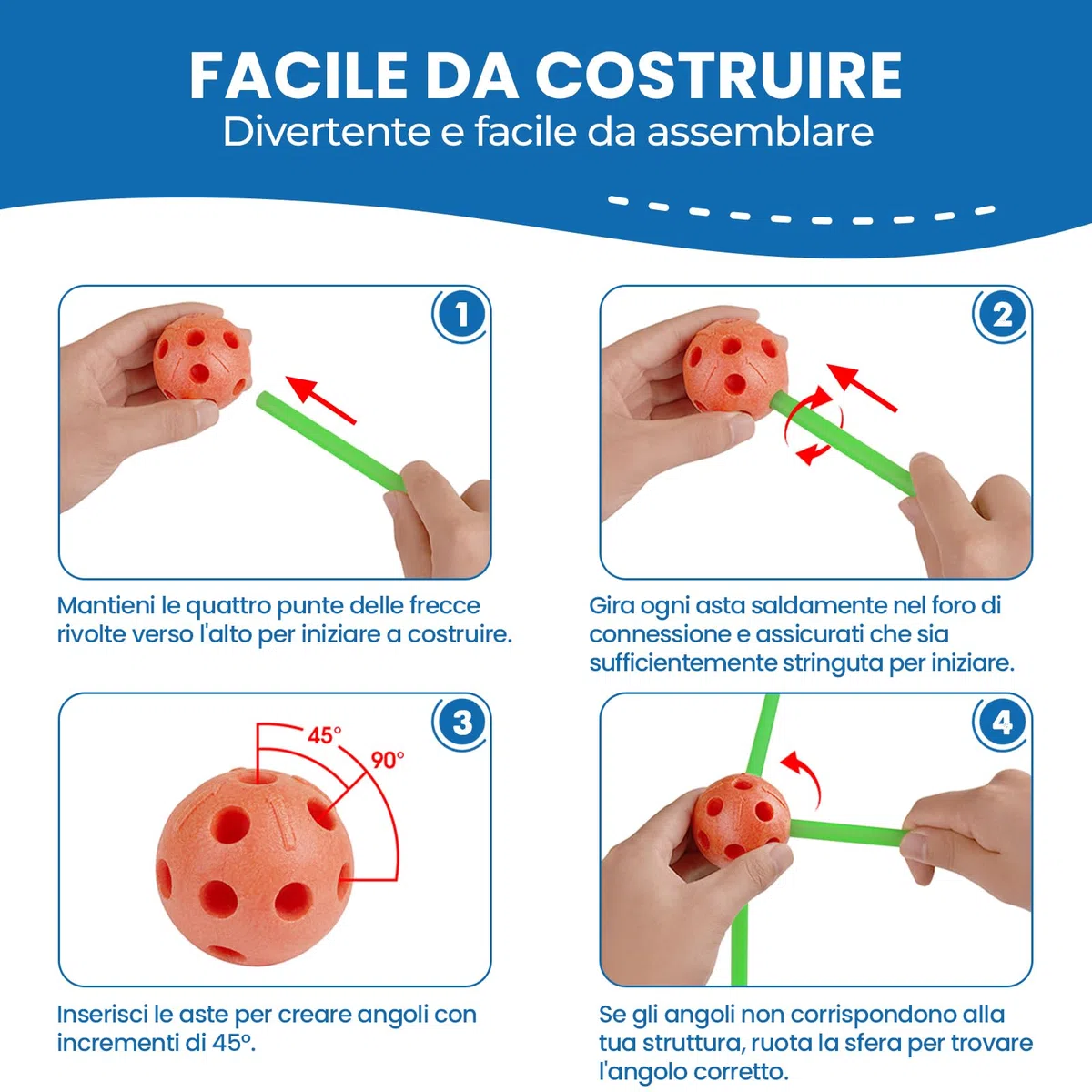 FACILE DA COSTRUIRE
Divertente e facile da assemblare

1

Mantieni le quattro punte delle frecce rivolte verso l'alto per iniziare a costruire.

2

Gira ogni asta saldamente nel foro di connessione e assicurati che sia sufficientemente stringuta per iniziare.

3

45°
90°

Inserisci le aste per creare angoli con incrementi di 45°.

4

Se gli angoli non corrispondono alla tua struttura, ruota la sfera per trovare l'angolo corretto.