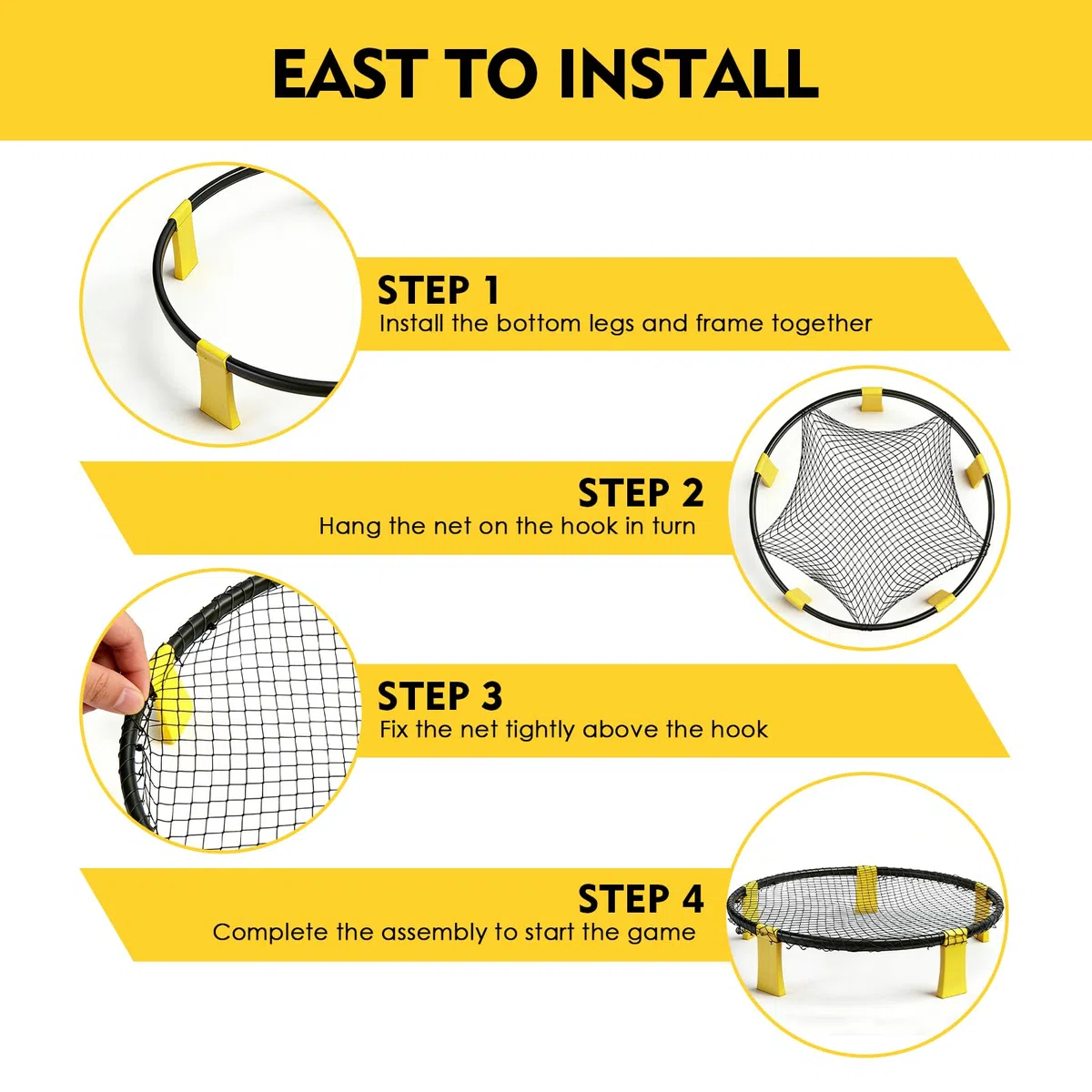 EAST TO INSTALL

STEP 1
Install the bottom legs and frame together

STEP 2
Hang the net on the hook in turn

STEP 3
Fix the net tightly above the hook

STEP 4
Complete the assembly to start the game