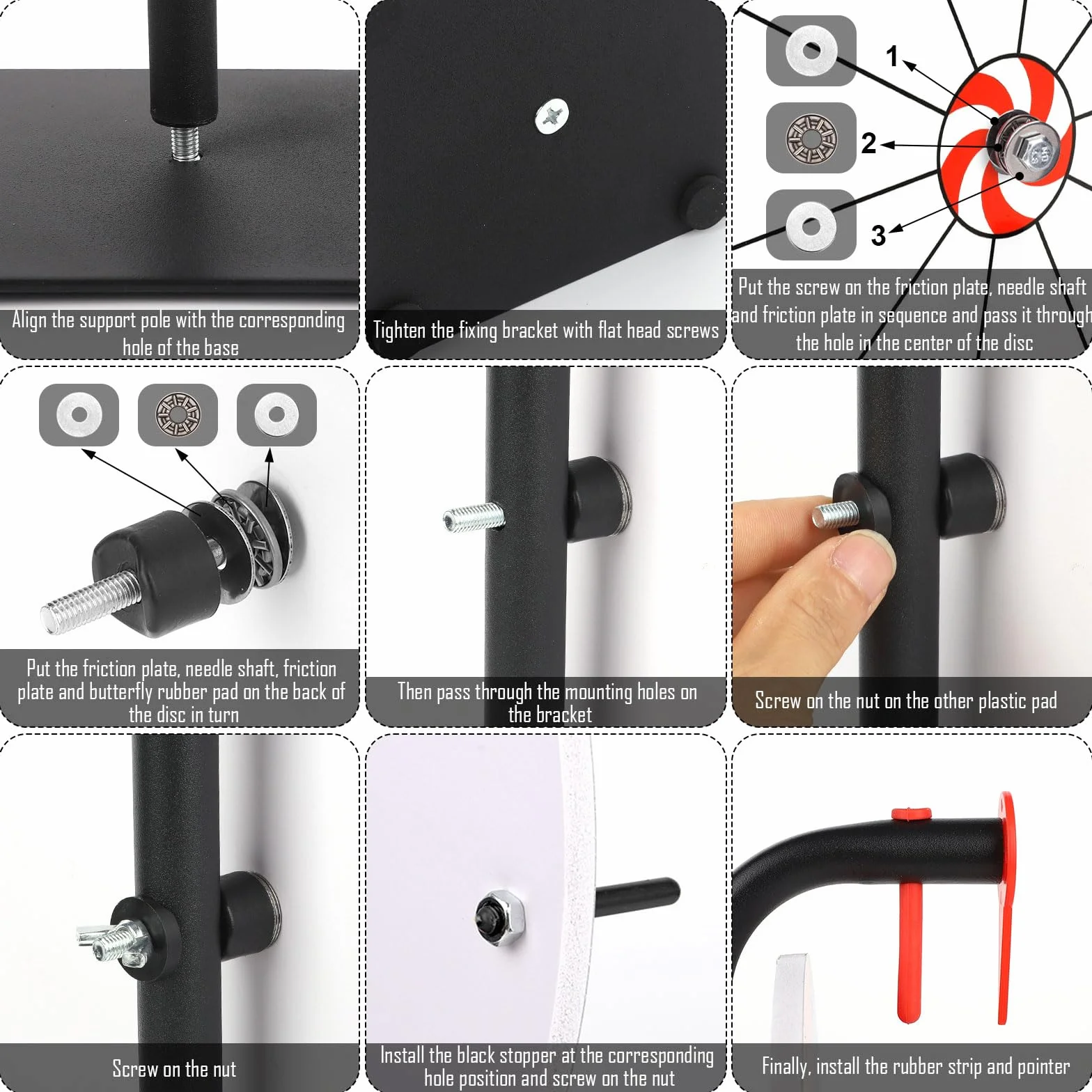 Align the support pole with the corresponding hole of the base

Tighten the fixing bracket with flat head screws

1
2
3

Put the screw on the friction plate, needle shaft and friction plate in sequence and pass it through the hole in the center of the disc

Put the friction plate, needle shaft, friction plate and butterfly rubber pad on the back of the disc in turn

Then pass through the mounting holes on the bracket

Screw on the nut on the other plastic pad

Screw on the nut

Install the black stopper at the corresponding hole position and screw on the nut

Finally, install the rubber strip and pointer