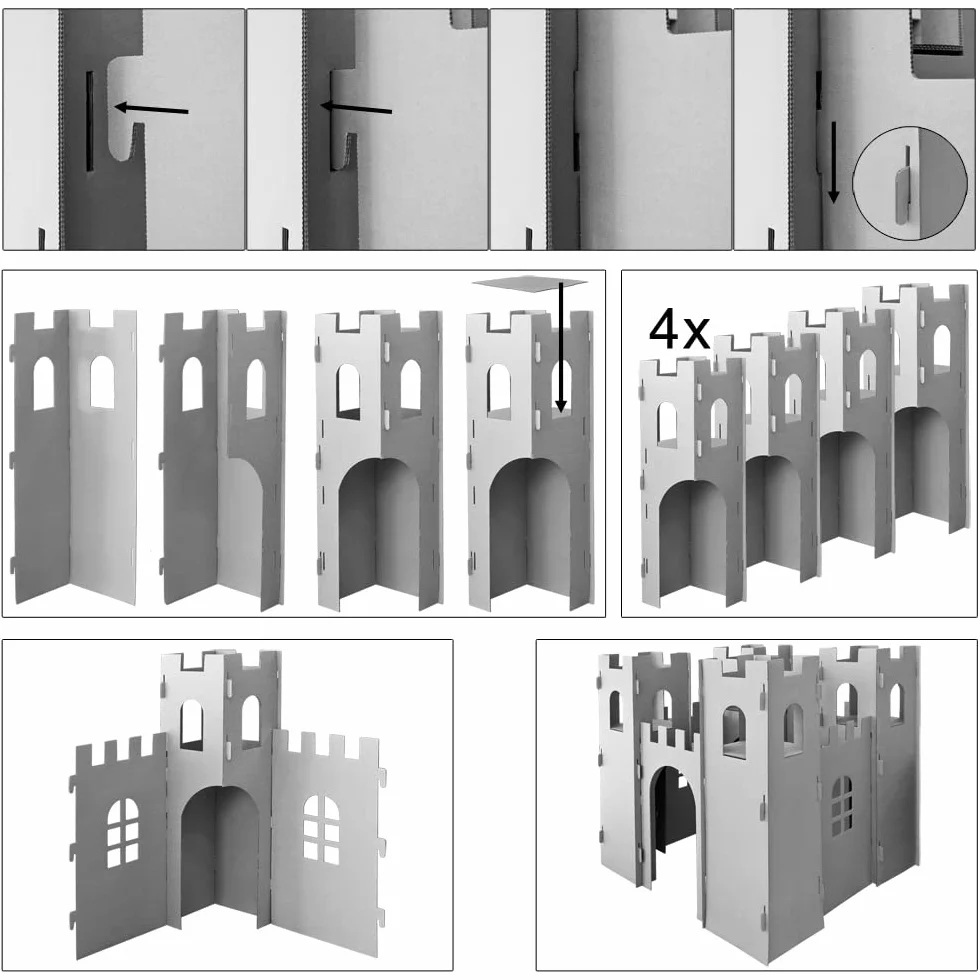 4x