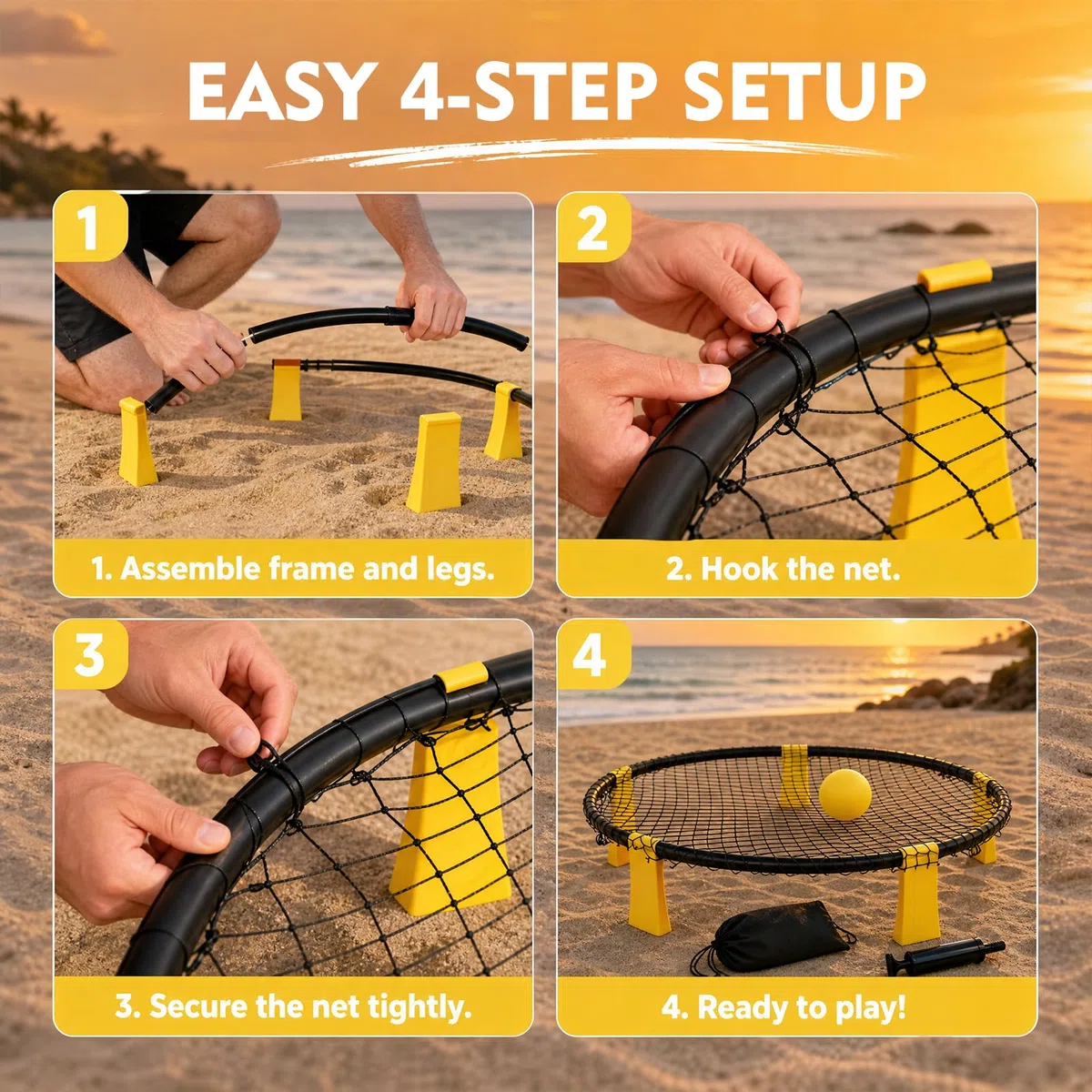 EASY 4-STEP SETUP

1

1. Assemble frame and legs.

2

2. Hook the net.

3

3. Secure the net tightly.

4

4. Ready to play!